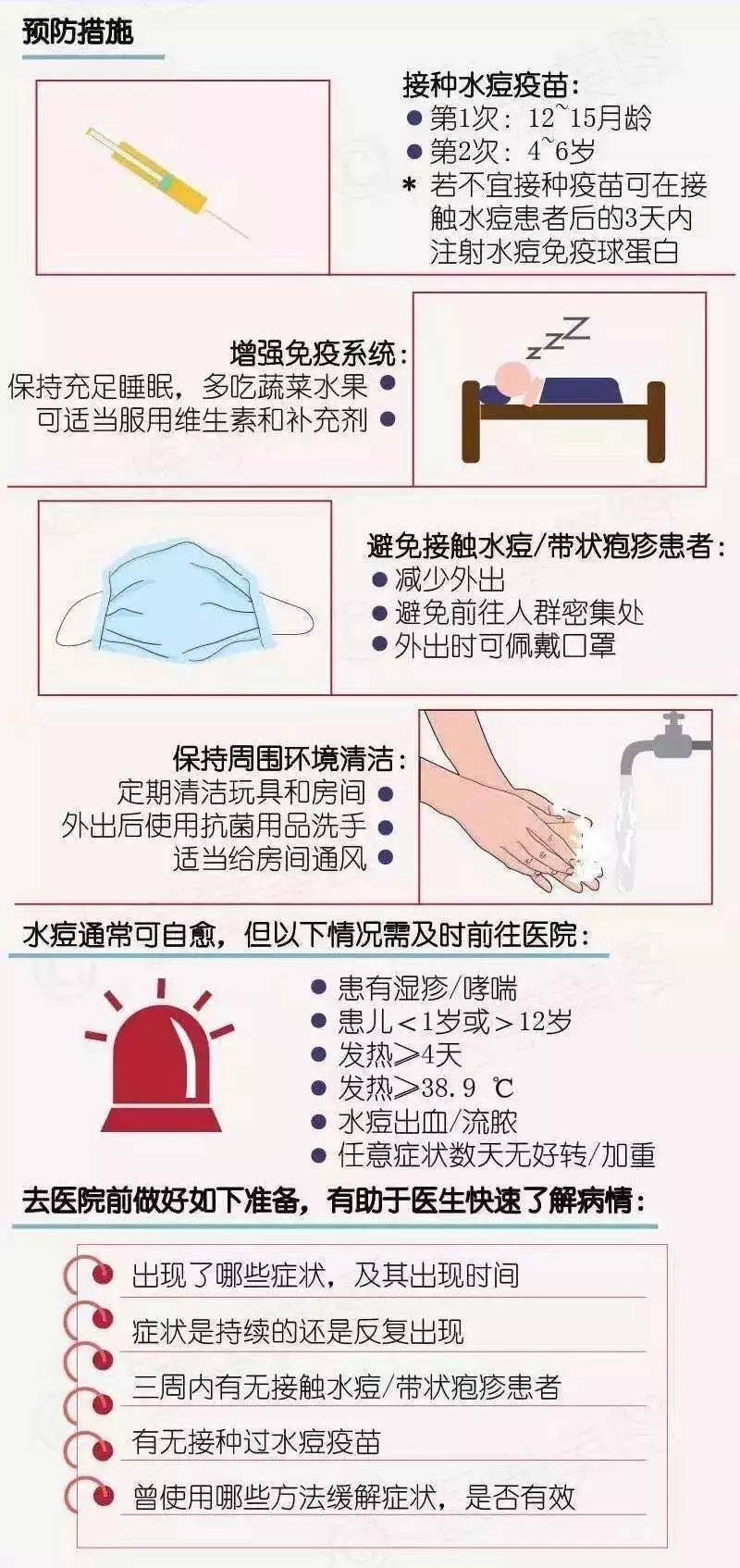 预防措施

接种水痘疫苗：
● 第1次：12~15月龄
● 第2次：4~6岁
* 若不宜接种疫苗可在接触水痘患者后的3天内注射水痘免疫球蛋白

增强免疫系统：
保持充足睡眠，多吃蔬菜水果 ●
可适当服用维生素和补充剂 ●

避免接触水痘/带状疱疹患者：
● 减少外出
● 避免前往人群密集处
● 外出时可佩戴口罩

保持周围环境清洁：
定期清洁玩具和房间 ●
外出后使用抗菌用品洗手 ●
适当给房间通风 ●

水痘通常可自愈，但以下情况需及时前往医院：

● 患有湿疹/哮喘
● 患儿＜1岁或＞12岁
● 发热≥4天
● 发热≥38.9 ℃
● 水痘出血/流脓
● 任意症状数天无好转/加重

去医院前做好如下准备，有助于医生快速了解病情：

出现了哪些症状，及其出现时间
症状是持续的还是反复出现
三周内有无接触水痘/带状疱疹患者
有无接种过水痘疫苗
曾使用哪些方法缓解症状，是否有效